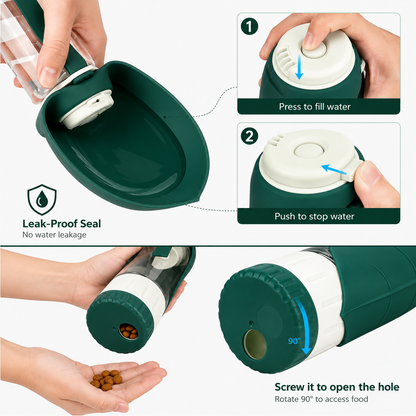 1
Press to fill water

2
Push to stop water

Leak-Proof Seal
No water leakage

90°

Screw it to open the hole
Rotate 90° to access food